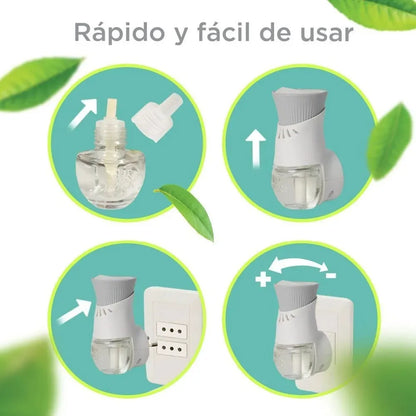 Rápido y fácil de usar

+ -